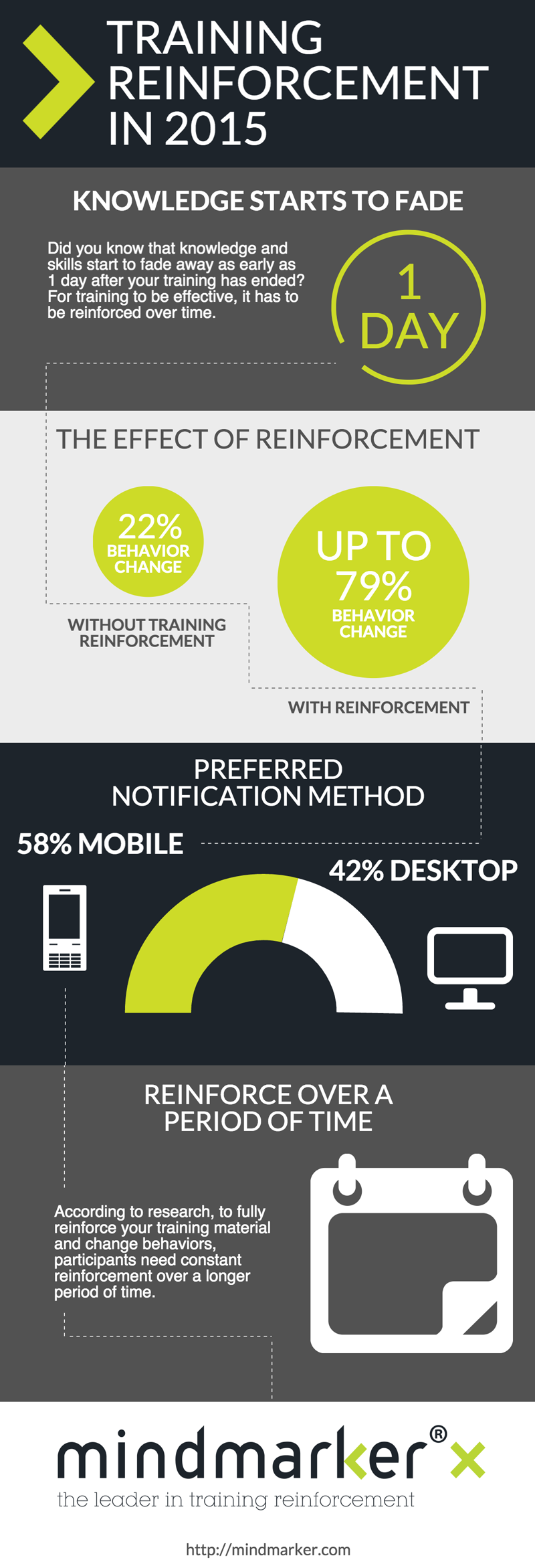 TRAINING REINFORCEMENT IN 2015

KNOWLEDGE STARTS TO FADE

Did you know that knowledge and skills start to fade away as early as 1 day after your training has ended? For training to be effective, it has to be reinforced over time.

1 DAY

THE EFFECT OF REINFORCEMENT

22% BEHAVIOR CHANGE

WITHOUT TRAINING REINFORCEMENT

UP TO 79% BEHAVIOR CHANGE

WITH REINFORCEMENT

PREFERRED NOTIFICATION METHOD

58% MOBILE

42% DESKTOP

REINFORCE OVER A PERIOD OF TIME

According to research, to fully reinforce your training material and change behaviors, participants need constant reinforcement over a longer period of time.

mindmarker® x
the leader in training reinforcement

http://mindmarker.com